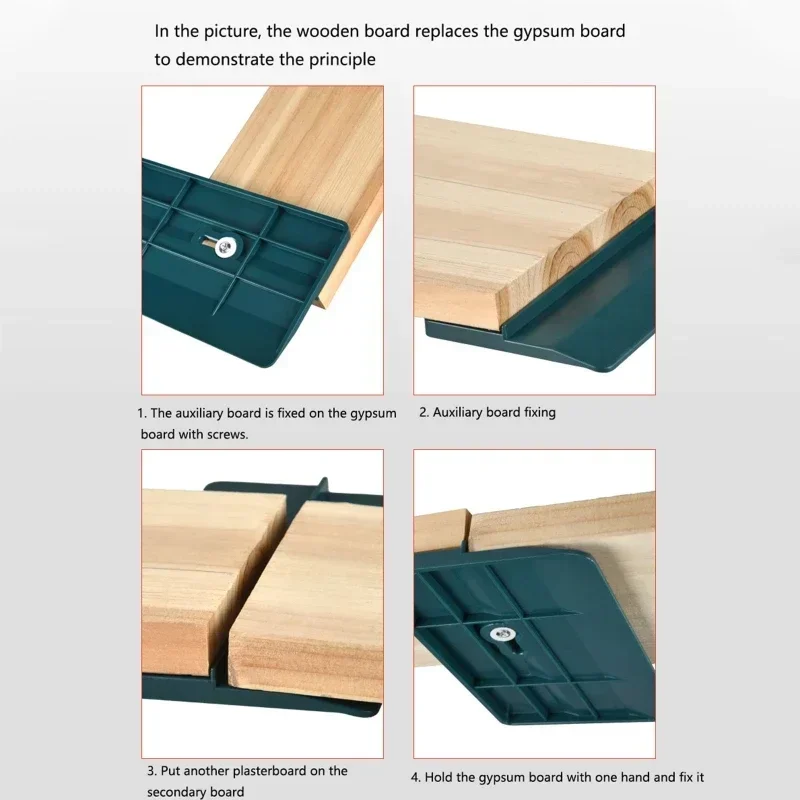 In the picture, the wooden board replaces the gypsum board to demonstrate the principle

1. The auxiliary board is fixed on the gypsum board with screws.

2. Auxiliary board fixing

3. Put another plasterboard on the secondary board

4. Hold the gypsum board with one hand and fix it